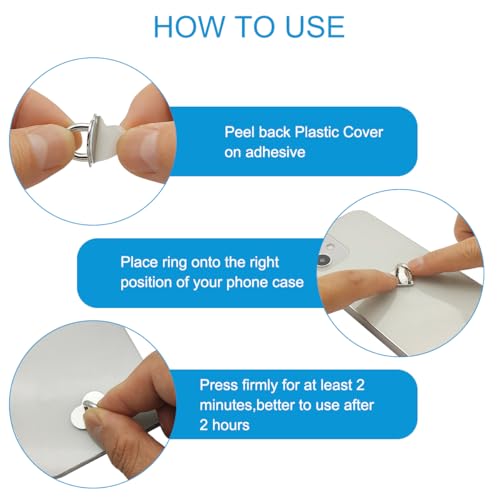 HOW TO USE

Peel back Plastic Cover on adhesive

Place ring onto the right position of your phone case

Press firmly for at least 2 minutes,better to use after 2 hours