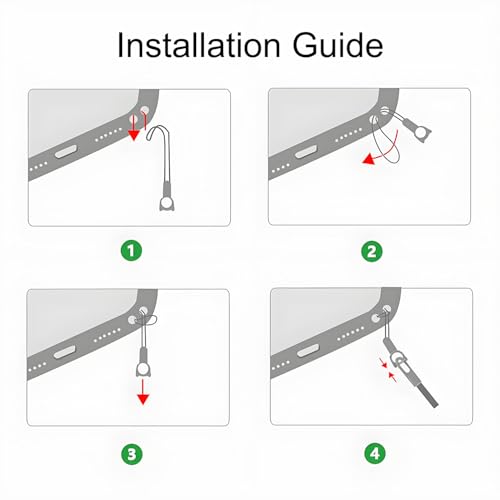 Installation Guide

1

2

3

4