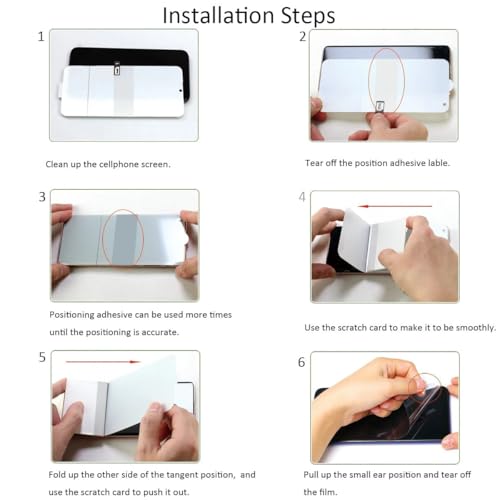 Installation Steps

1

Clean up the cellphone screen.

2

Tear off the position adhesive lable.

3

Positioning adhesive can be used more times until the positioning is accurate.

4

Use the scratch card to make it to be smoothly.

5

Fold up the other side of the tangent position, and use the scratch card to push it out.

6

Pull up the small ear position and tear off the film.