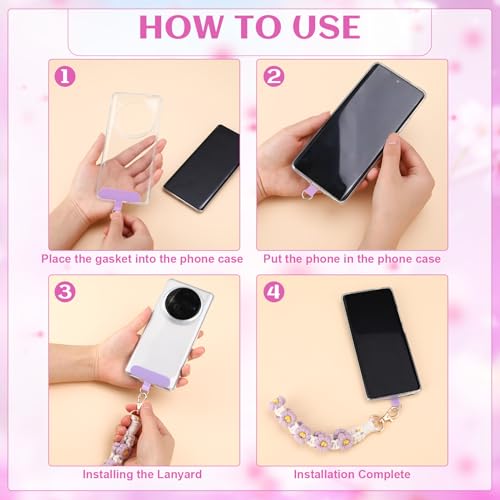 HOW TO USE

1

Place the gasket into the phone case

2

Put the phone in the phone case

3

Installing the Lanyard

4

Installation Complete