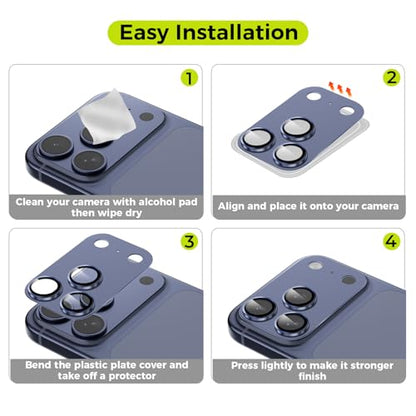 Easy Installation

1

Clean your camera with alcohol pad then wipe dry

2

Align and place it onto your camera

3

Bend the plastic plate cover and take off a protector

4

Press lightly to make it stronger finish