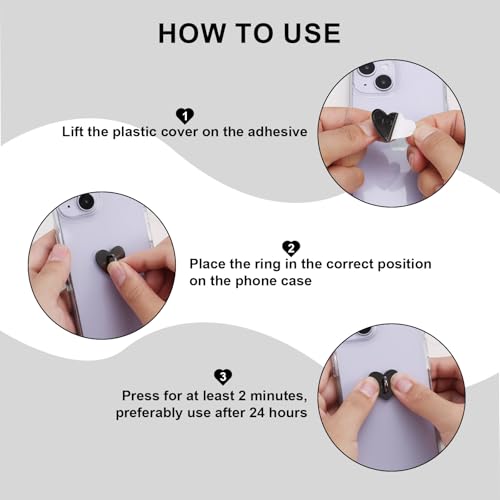 HOW TO USE

1
Lift the plastic cover on the adhesive

2
Place the ring in the correct position on the phone case

3
Press for at least 2 minutes, preferably use after 24 hours