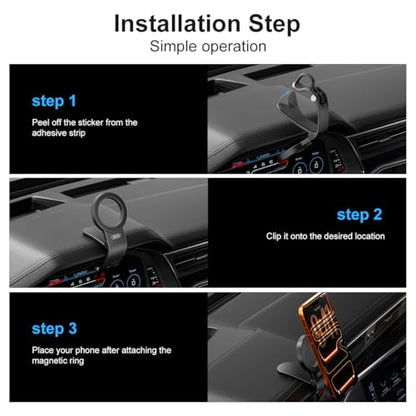 Installation Step

Simple operation

step 1

Peel off the sticker from the adhesive strip

step 2

Clip it onto the desired location

step 3

Place your phone after attaching the magnetic ring