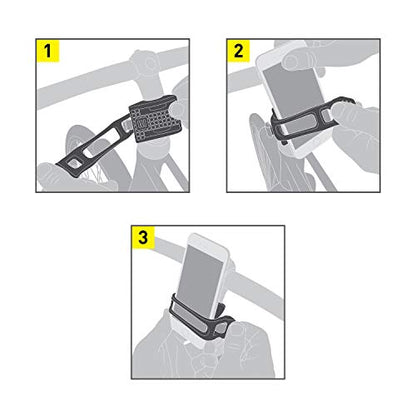 1

2

3