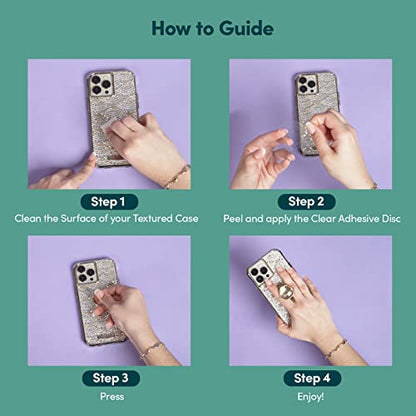 How to Guide

Step 1
Clean the Surface of your Textured Case

Step 2
Peel and apply the Clear Adhesive Disc

Step 3
Press

Step 4
Enjoy!