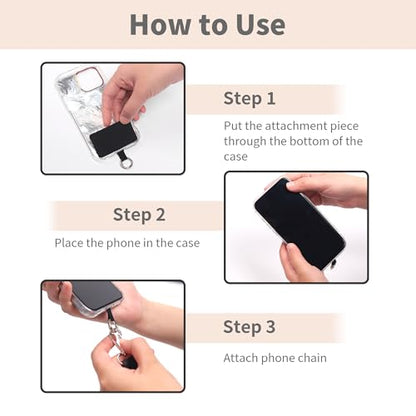 How to Use

Step 1

Put the attachment piece through the bottom of the case

Step 2

Place the phone in the case

Step 3

Attach phone chain