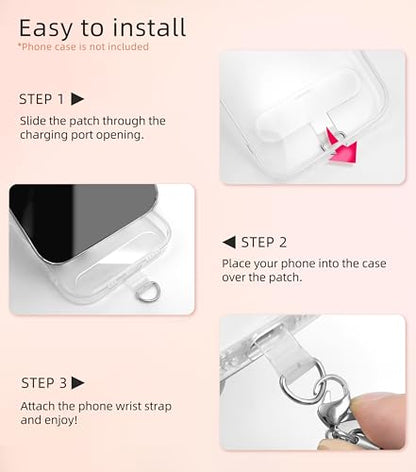 Easy to install
*Phone case is not included

STEP 1 ▶
Slide the patch through the charging port opening.

◀ STEP 2
Place your phone into the case over the patch.

STEP 3 ▶
Attach the phone wrist strap and enjoy!