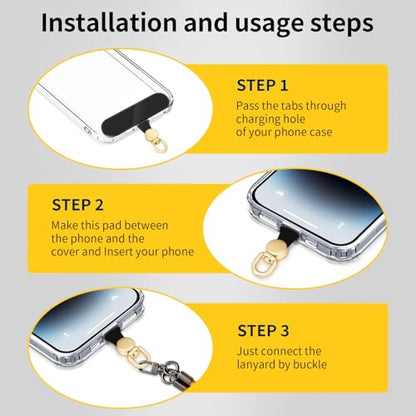 Installation and usage steps

STEP 1
Pass the tabs through charging hole of your phone case

STEP 2
Make this pad between the phone and the cover and Insert your phone

STEP 3
Just connect the lanyard by buckle