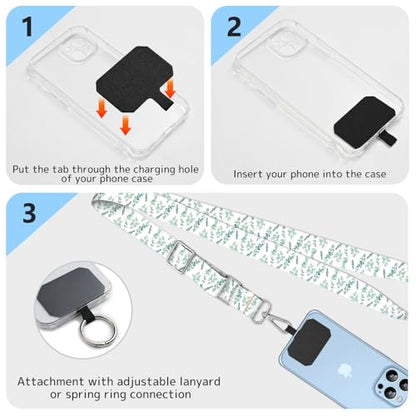 1

Put the tab through the charging hole of your phone case

2

Insert your phone into the case

3

Attachment with adjustable lanyard or spring ring connection