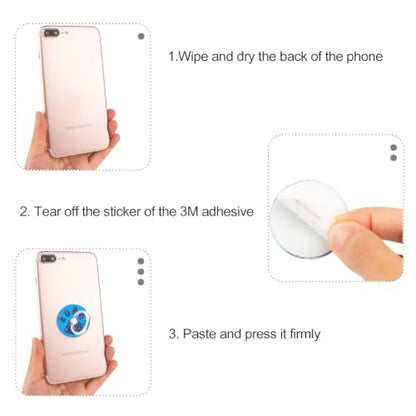 1.Wipe and dry the back of the phone

2. Tear off the sticker of the 3M adhesive

3. Paste and press it firmly