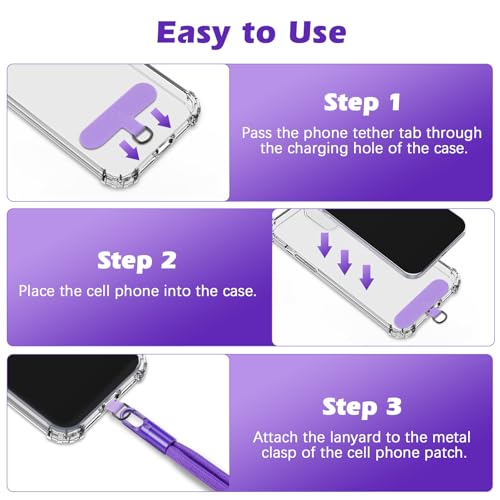 Easy to Use

Step 1

Pass the phone tether tab through the charging hole of the case.

Step 2

Place the cell phone into the case.

Step 3

Attach the lanyard to the metal clasp of the cell phone patch.