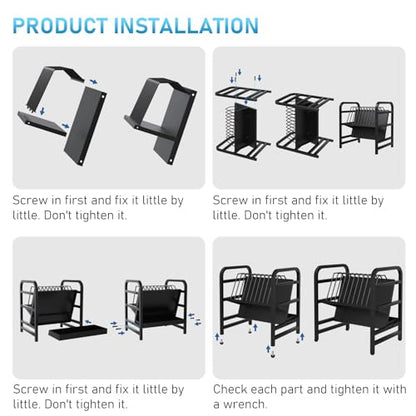 PRODUCT INSTALLATION

Screw in first and fix it little by little. Don't tighten it.

Screw in first and fix it little by little. Don't tighten it.

Screw in first and fix it little by little. Don't tighten it.

Check each part and tighten it with a wrench.