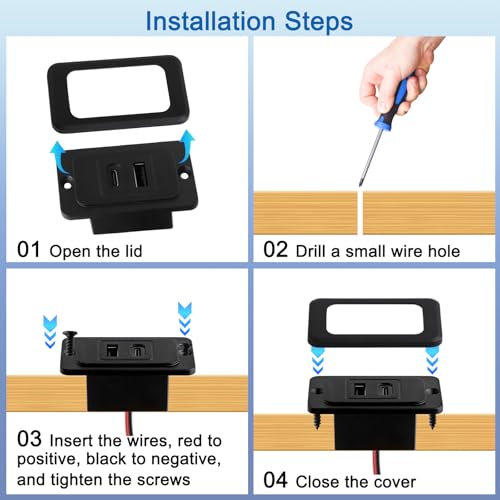 Installation Steps

01 Open the lid

02 Drill a small wire hole

03 Insert the wires, red to positive, black to negative, and tighten the screws

04 Close the cover