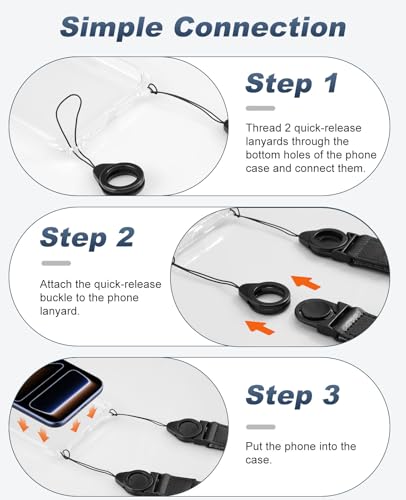 Simple Connection

Step 1

Thread 2 quick-release lanyards through the bottom holes of the phone case and connect them.

Step 2

Attach the quick-release buckle to the phone lanyard.

Step 3

Put the phone into the case.