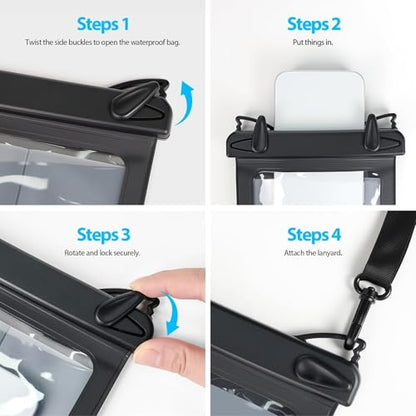 Steps 1
Twist the side buckles to open the waterproof bag.

Steps 2
Put things in.

Steps 3
Rotate and lock securely.

Steps 4
Attach the lanyard.