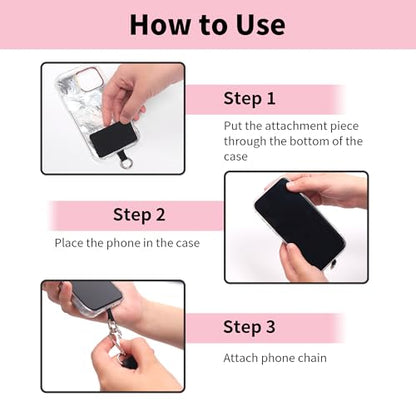 How to Use

Step 1

Put the attachment piece through the bottom of the case

Step 2

Place the phone in the case

Step 3

Attach phone chain