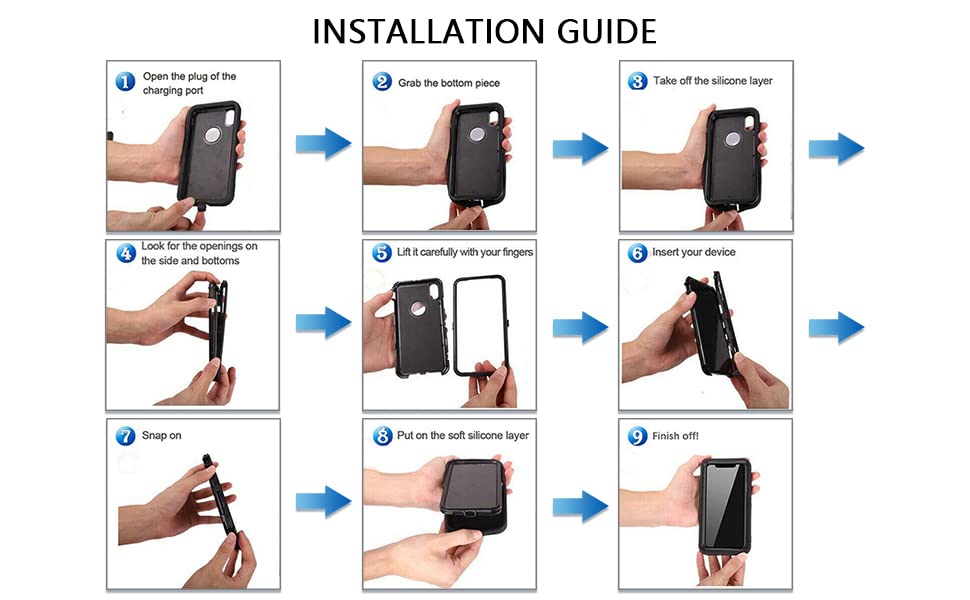 INSTALLATION GUIDE

1 Open the plug of the charging port

2 Grab the bottom piece

3 Take off the silicone layer

4 Look for the openings on the side and bottoms

5 Lift it carefully with your fingers

6 Insert your device

7 Snap on

8 Put on the soft silicone layer

9 Finish off!