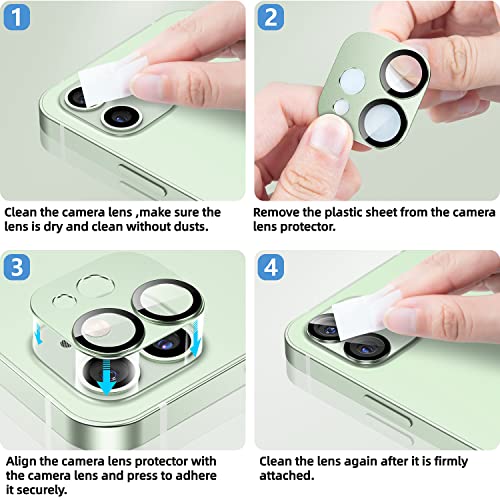 1

Clean the camera lens ,make sure the lens is dry and clean without dusts.

2

Remove the plastic sheet from the camera lens protector.

3

Align the camera lens protector with the camera lens and press to adhere it securely.

4

Clean the lens again after it is firmly attached.