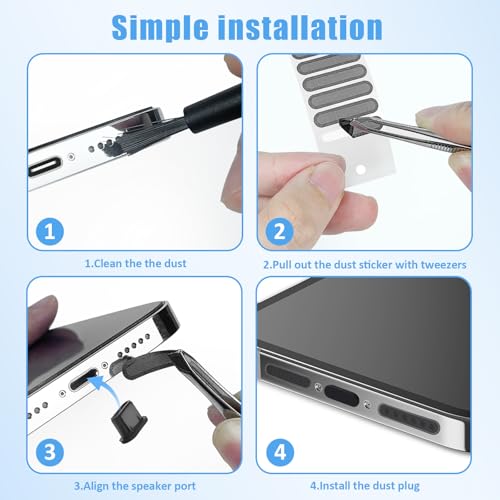 Simple installation

1

1.Clean the the dust

2

2.Pull out the dust sticker with tweezers

3

3.Align the speaker port

4

4.Install the dust plug