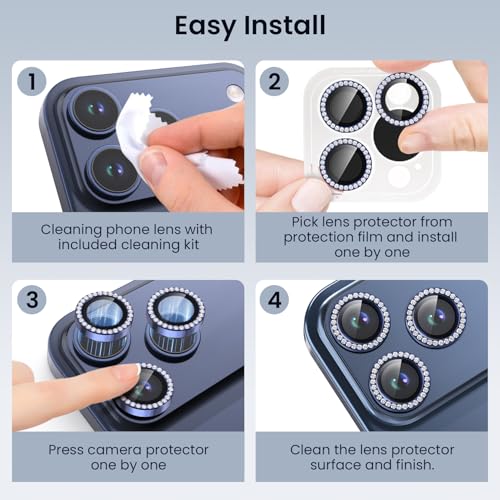 Easy Install

1

Cleaning phone lens with included cleaning kit

2

Pick lens protector from protection film and install one by one

3

Press camera protector one by one

4

Clean the lens protector surface and finish.