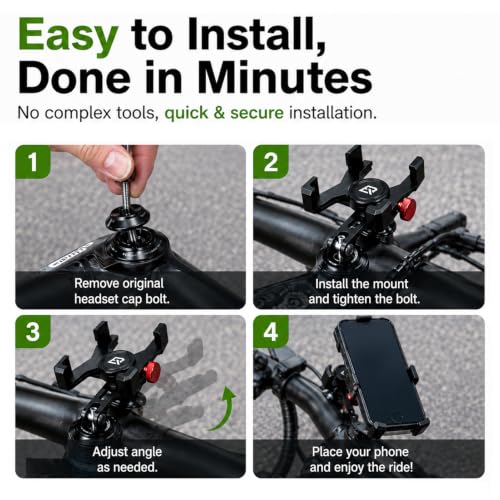 Easy to Install, Done in Minutes

No complex tools, quick & secure installation.

1

Remove original headset cap bolt.

2

Install the mount and tighten the bolt.

3

Adjust angle as needed.

4

Place your phone and enjoy the ride!