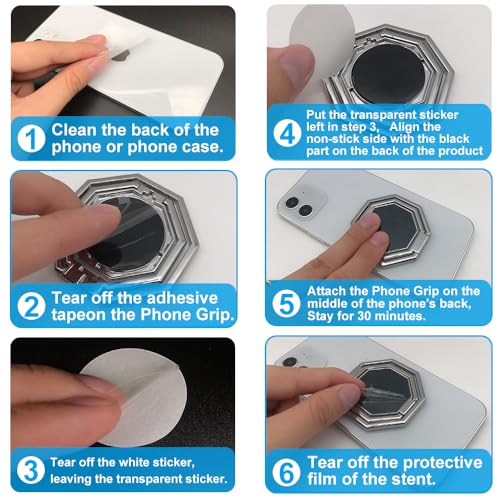 1 Clean the back of the phone or phone case.

2 Tear off the adhesive tapeon the Phone Grip.

3 Tear off the white sticker, leaving the transparent sticker.

4 Put the transparent sticker left in step 3, Align the non-stick side with the black part on the back of the product

5 Attach the Phone Grip on the middle of the phone's back, Stay for 30 minutes.

6 Tear off the protective film of the stent.