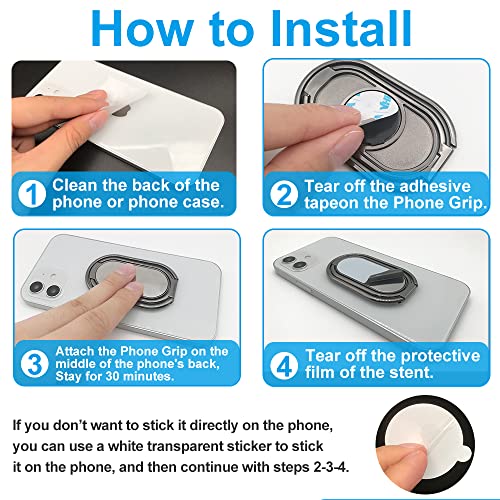 How to Install

1 Clean the back of the phone or phone case.

2 Tear off the adhesive tapeon the Phone Grip.

3 Attach the Phone Grip on the middle of the phone's back, Stay for 30 minutes.

4 Tear off the protective film of the stent.

If you don't want to stick it directly on the phone, you can use a white transparent sticker to stick it on the phone, and then continue with steps 2-3-4.