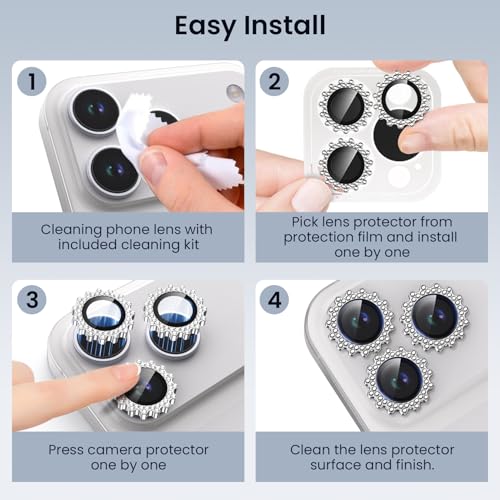 Easy Install

1

Cleaning phone lens with included cleaning kit

2

Pick lens protector from protection film and install one by one

3

Press camera protector one by one

4

Clean the lens protector surface and finish.