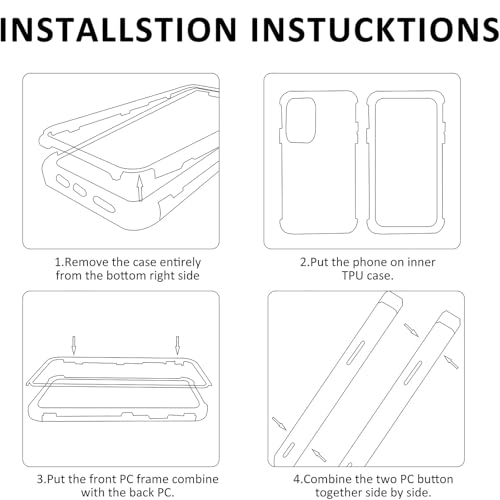 INSTALLSTION INSTUCKTIONS

1.Remove the case entirely from the bottom right side

2.Put the phone on inner TPU case.

3.Put the front PC frame combine with the back PC.

4.Combine the two PC button together side by side.